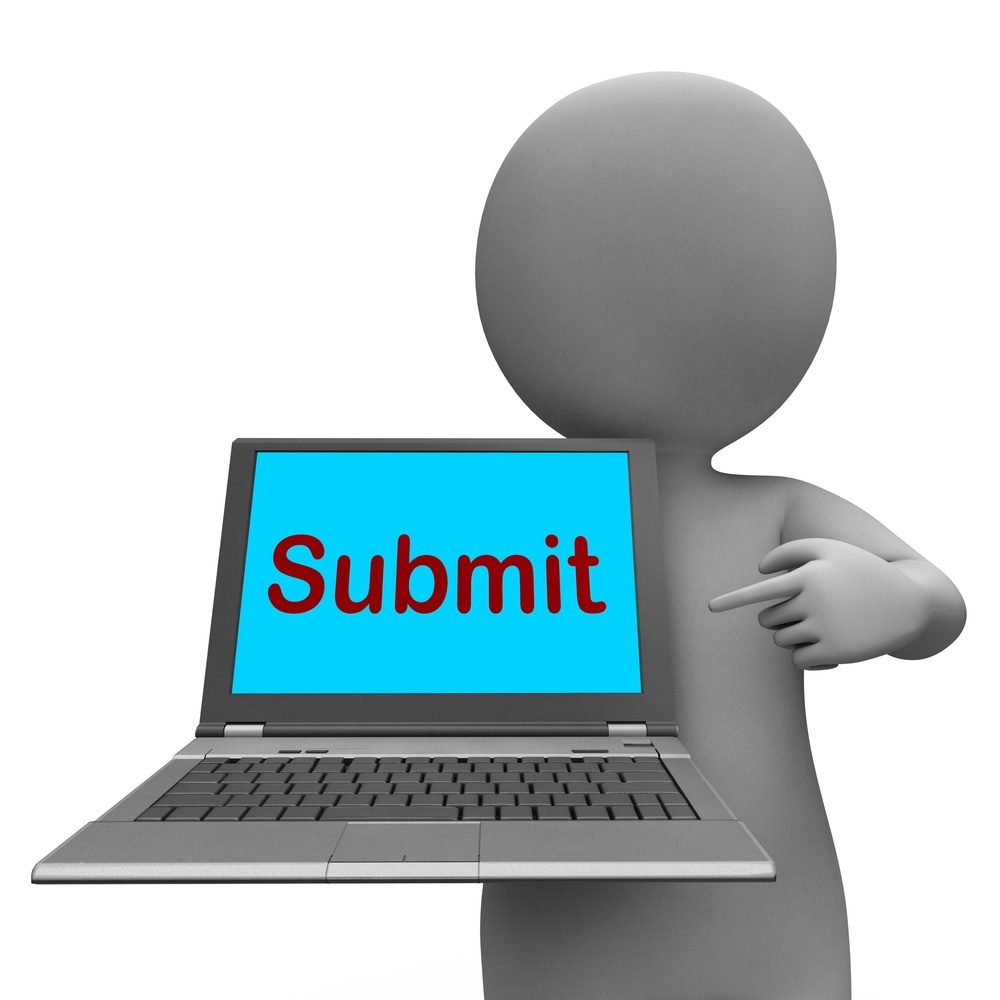 Submit